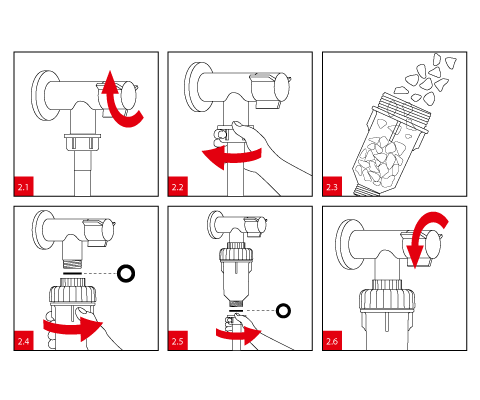 2.1

2.2

2.3

2.4

2.5

2.6