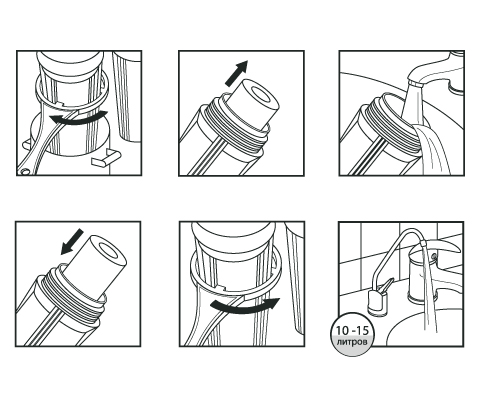 10 -15
литров