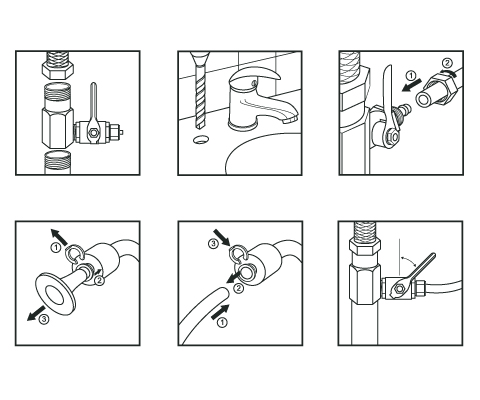 ① ②

① ② ③

③ ② ①