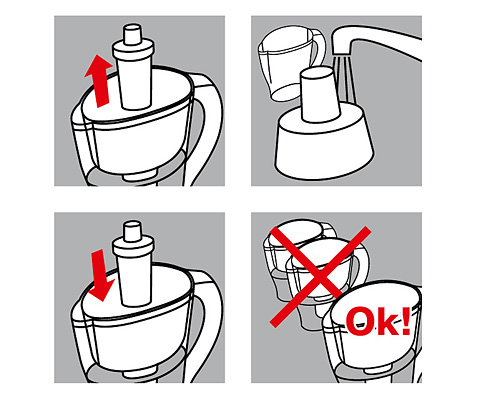 Ok!